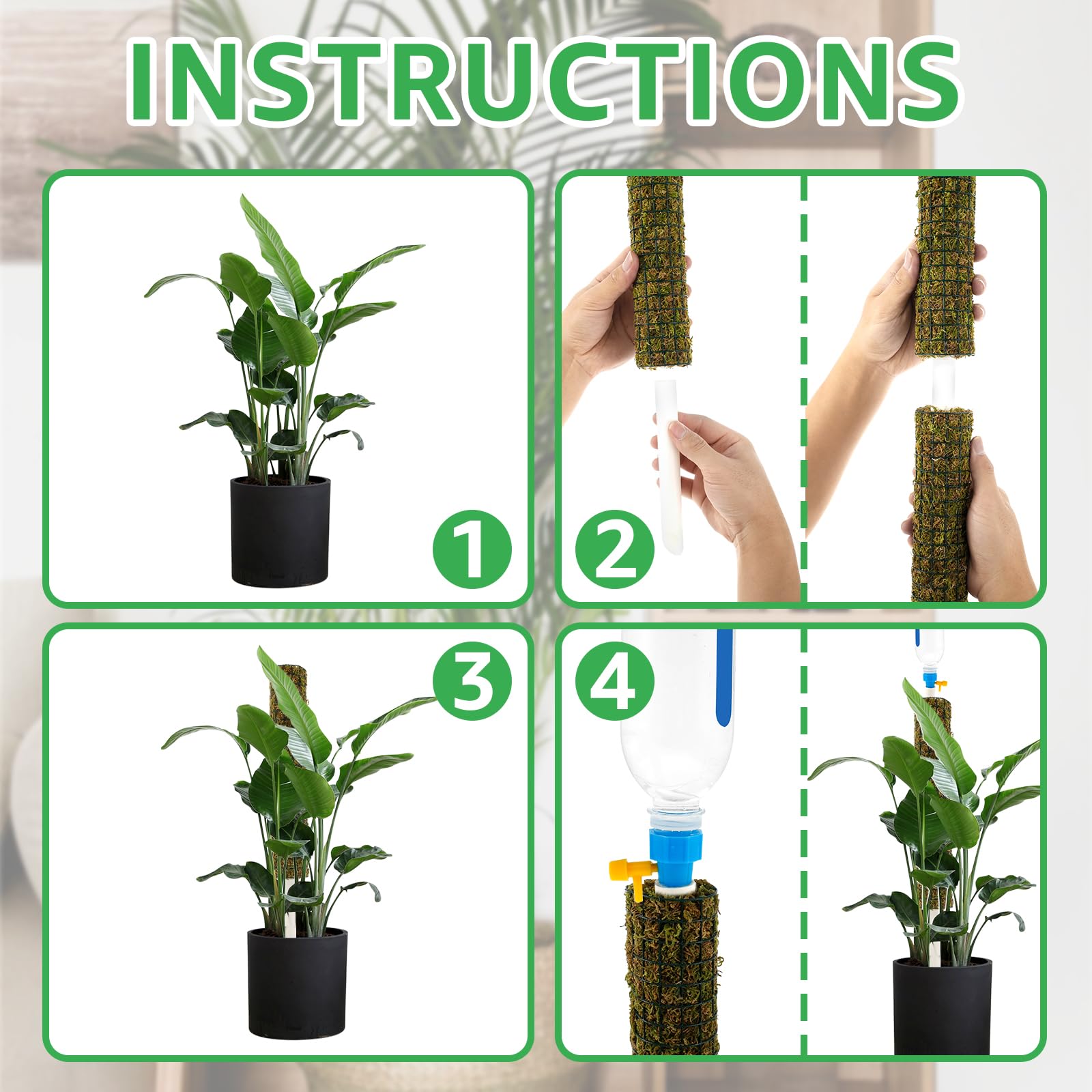 INSTRUCTIONS

1

2

3

4